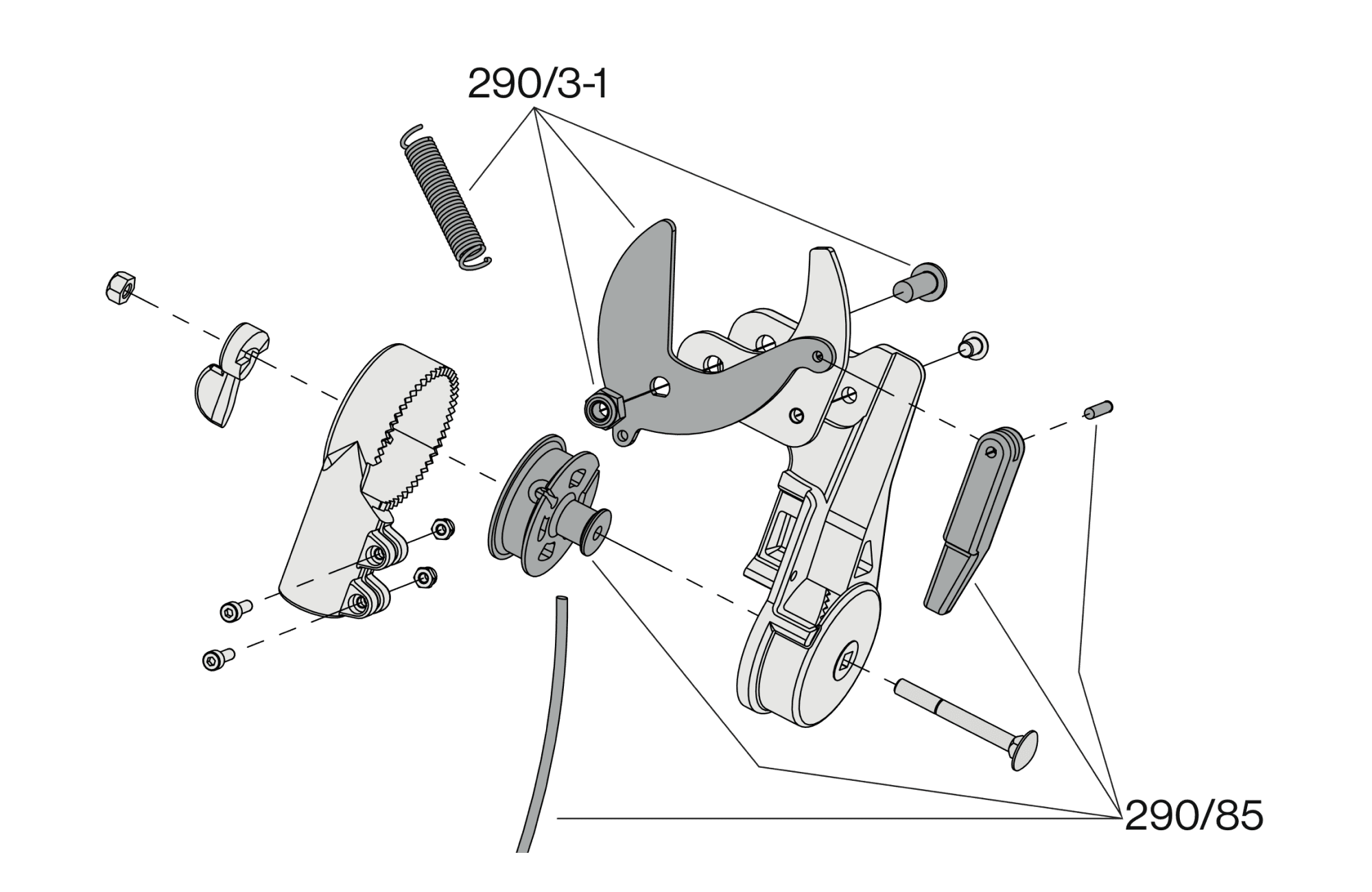 290/3-1

290/85